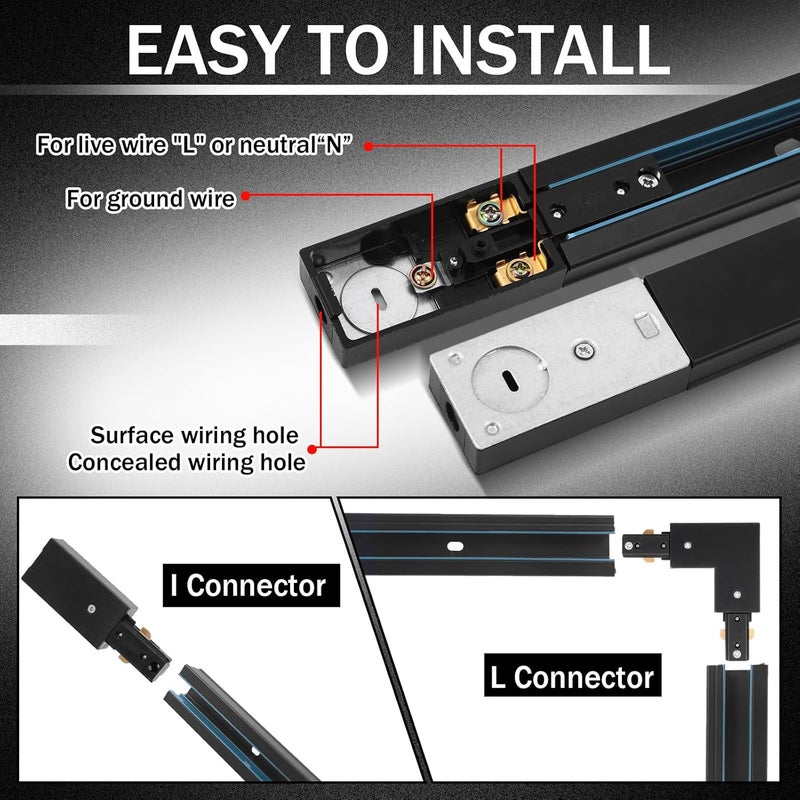 EASY TO INSTALL

For live wire "L" or neutral"N"

For ground wire

Surface wiring hole
Concealed wiring hole

I Connector

L Connector